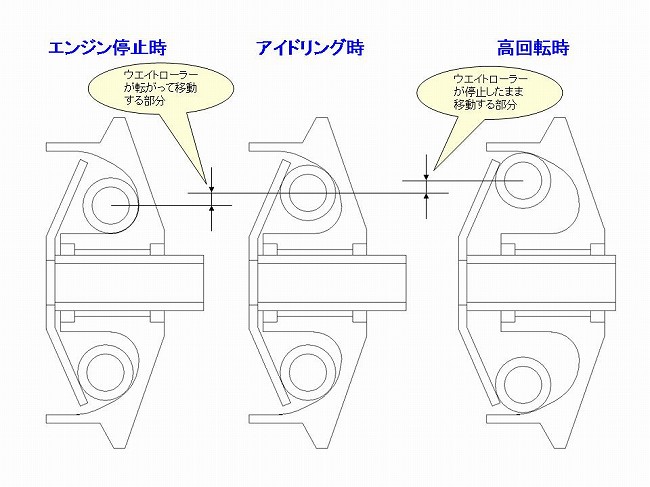 エンジン停止時

アイドリング時

高回転時

ウエイトローラーが転がって移動する部分

ウエイトローラーが停止したまま移動する部分